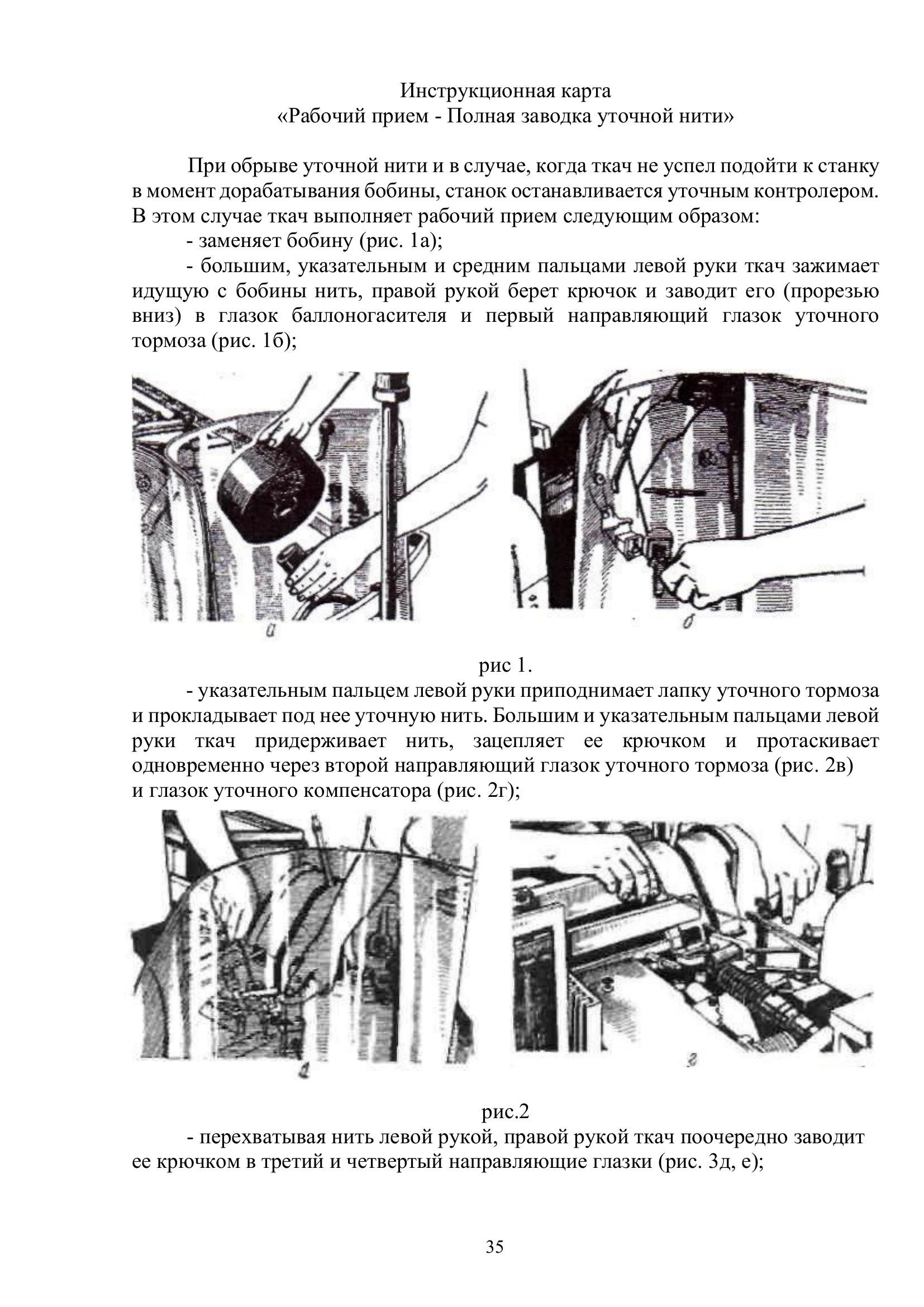 Инструкционная карта
«Рабочий прием - Полная заводка уточной нити»

При обрыве уточной нити и в случае, когда ткач не успел подойти к станку в момент дорабатывания бобины, станок останавливается уточным контролером. В этом случае ткач выполняет рабочий прием следующим образом:

- заменяет бобину (рис. 1а);

- большим, указательным и средним пальцами левой руки ткач зажимает идущую с бобины нить, правой рукой берет крючок и заводит его (прорезью вниз) в глазок баллоногасителя и первый направляющий глазок уточного тормоза (рис. 1б);

а

б

рис 1.

- указательным пальцем левой руки приподнимает лапку уточного тормоза и прокладывает под нее уточную нить. Большим и указательным пальцами левой руки ткач придерживает нить, зацепляет ее крючком и протаскивает одновременно через второй направляющий глазок уточного тормоза (рис. 2в) и глазок уточного компенсатора (рис. 2г);

в

г

рис.2

- перехватывая нить левой рукой, правой рукой ткач поочередно заводит ее крючком в третий и четвертый направляющие глазки (рис. 3д, е);

35